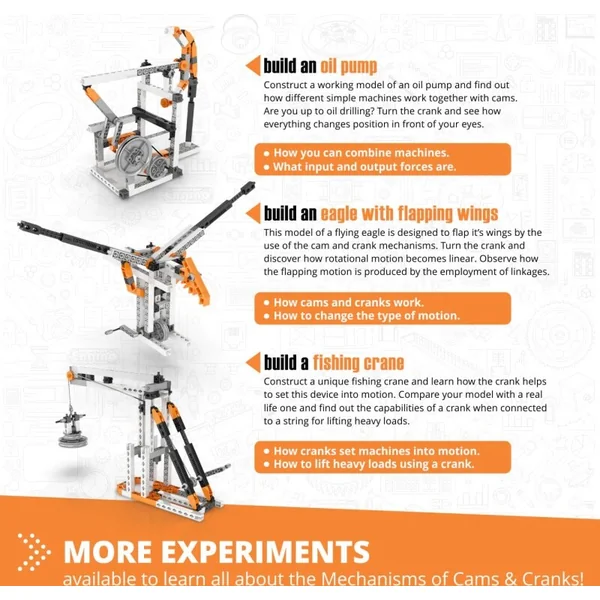 build an oil pump

Construct a working model of an oil pump and find out how different simple machines work together with cams. Are you up to oil drilling? Turn the crank and see how everything changes position in front of your eyes.

• How you can combine machines.
• What input and output forces are.

build an eagle with flapping wings

This model of a flying eagle is designed to flap it's wings by the use of the cam and crank mechanisms. Turn the crank and discover how rotational motion becomes linear. Observe how the flapping motion is produced by the employment of linkages.

• How cams and cranks work.
• How to change the type of motion.

build a fishing crane

Construct a unique fishing crane and learn how the crank helps to set this device into motion. Compare your model with a real life one and find out the capabilities of a crank when connected to a string for lifting heavy loads.

• How cranks set machines into motion.
• How to lift heavy loads using a crank.

MORE EXPERIMENTS
available to learn all about the Mechanisms of Cams & Cranks!