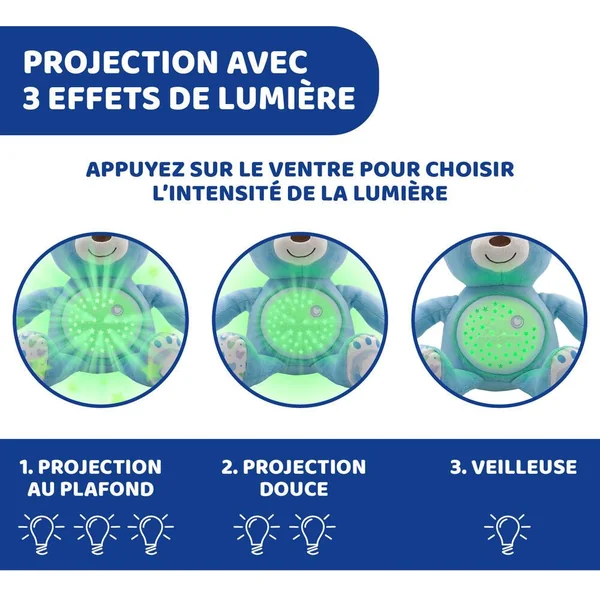 PROJECTION AVEC
3 EFFETS DE LUMIÈRE

APPUYEZ SUR LE VENTRE POUR CHOISIR
L'INTENSITÉ DE LA LUMIÈRE

1. PROJECTION
AU PLAFOND

2. PROJECTION
DOUCE

3. VEILLEUSE