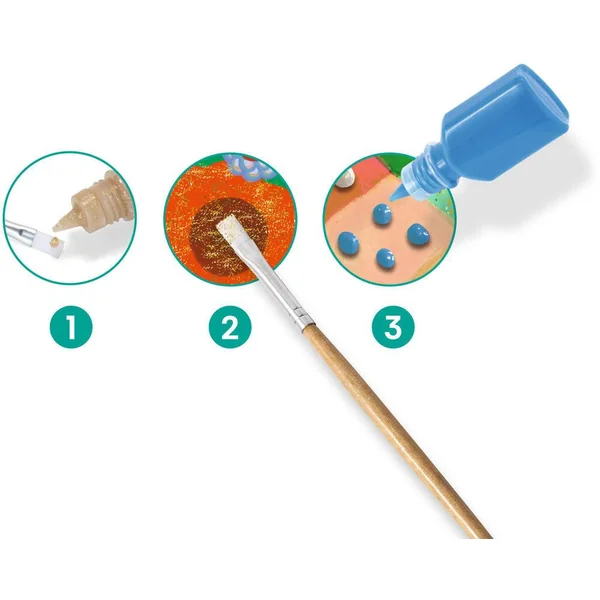 1

2

3