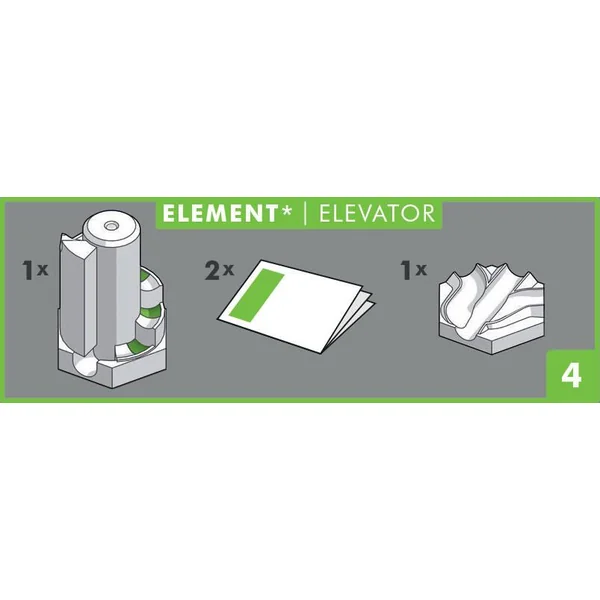 ELEMENT* | ELEVATOR

1x

2x

1x

4