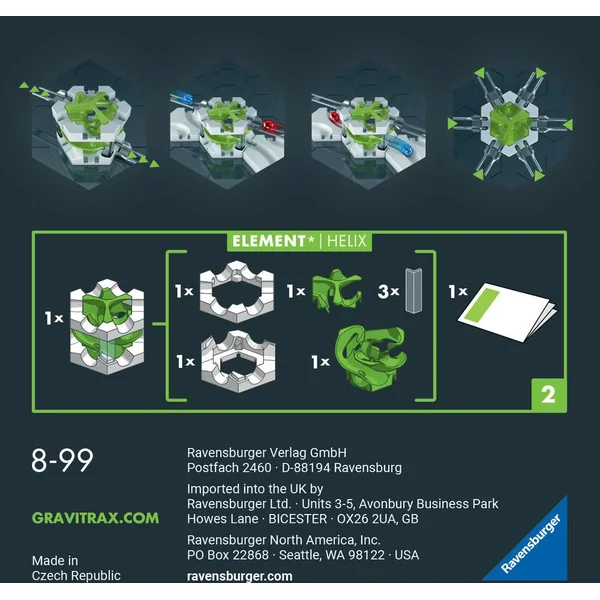 ELEMENT* | HELIX

1×

1×

1×

3×

1×

1×

1×

2

8-99

GRAVITRAX.COM

Made in Czech Republic

Ravensburger Verlag GmbH
Postfach 2460 · D-88194 Ravensburg

Imported into the UK by
Ravensburger Ltd. · Units 3-5, Avonbury Business Park
Howes Lane · BICESTER · OX26 2UA, GB

Ravensburger North America, Inc.
PO Box 22868 · Seattle, WA 98122 · USA

ravensburger.com

Ravensburger