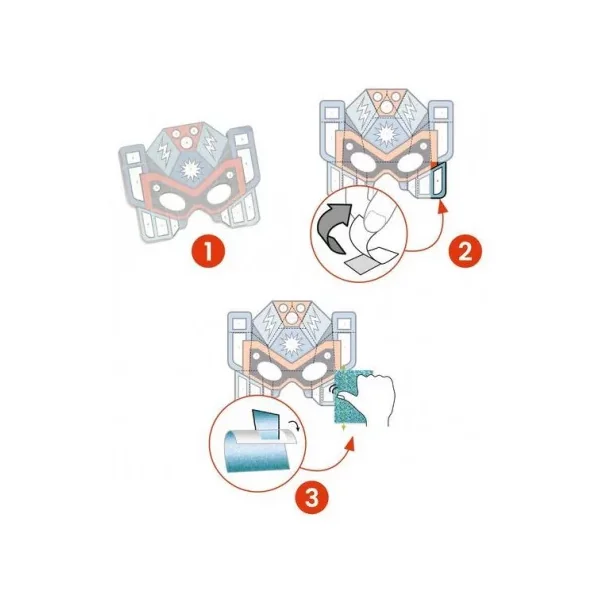 1

2

3