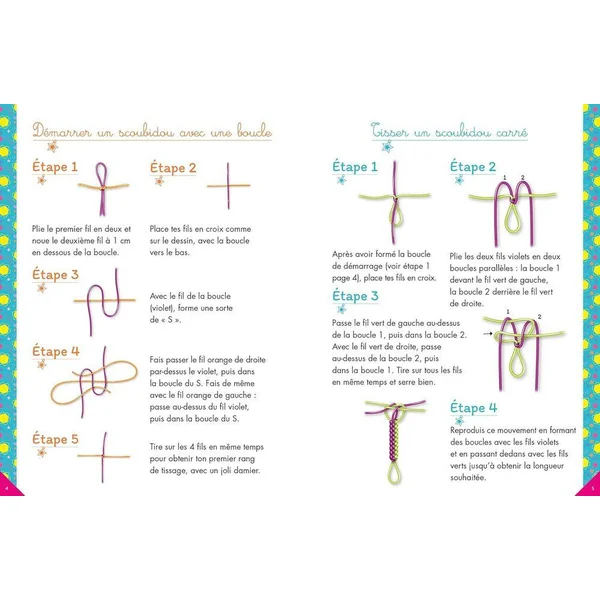 Démarrer un scoubidou avec une boucle

Étape 1

Plie le premier fil en deux et noue le deuxième fil à 1 cm en dessous de la boucle.

Étape 2

Place tes fils en croix comme sur le dessin, avec la boucle vers le bas.

Étape 3

Avec le fil de la boucle (violet), forme une sorte de « S ».

Étape 4

Fais passer le fil orange de droite par-dessus le violet, puis dans la boucle du S. Fais de même avec le fil orange de gauche : passe au-dessus du fil violet, puis dans la boucle du S.

Étape 5

Tire sur les 4 fils en même temps pour obtenir ton premier rang de tissage, avec un joli damier.

4

Tisser un scoubidou carré

Étape 1

Après avoir formé la boucle de démarrage (voir étape 1 page 4), place tes fils en croix.

Étape 2

1 2

Plie les deux fils violets en deux boucles parallèles : la boucle 1 devant le fil vert de gauche, la boucle 2 derrière le fil vert de droite.

Étape 3

Passe le fil vert de gauche au-dessus de la boucle 1, puis dans la boucle 2. Avec le fil vert de droite, passe au-dessus de la boucle 2, puis dans la boucle 1. Tire sur tous les fils en même temps et serre bien.

1 2

Étape 4

Reproduis ce mouvement en formant des boucles avec les fils violets et en passant dedans avec les fils verts jusqu'à obtenir la longueur souhaitée.

5