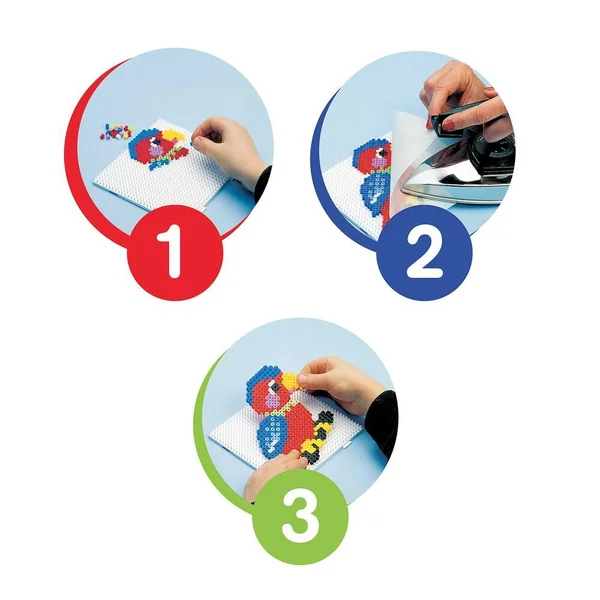 1

2

3