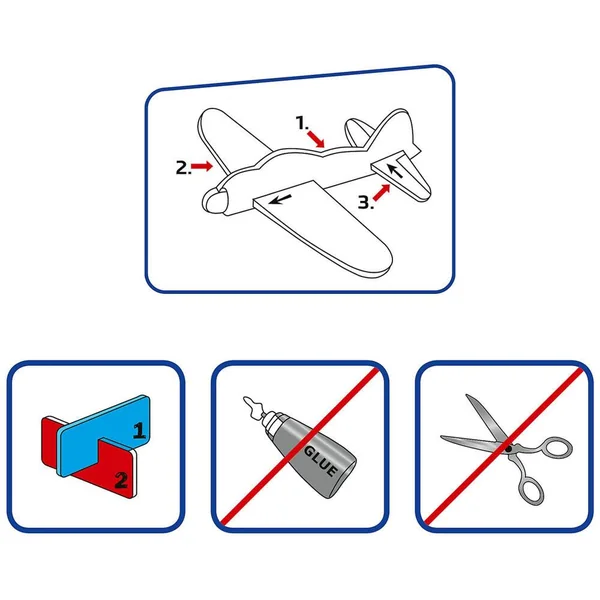 1.
2.
3.

1
2

GLUE