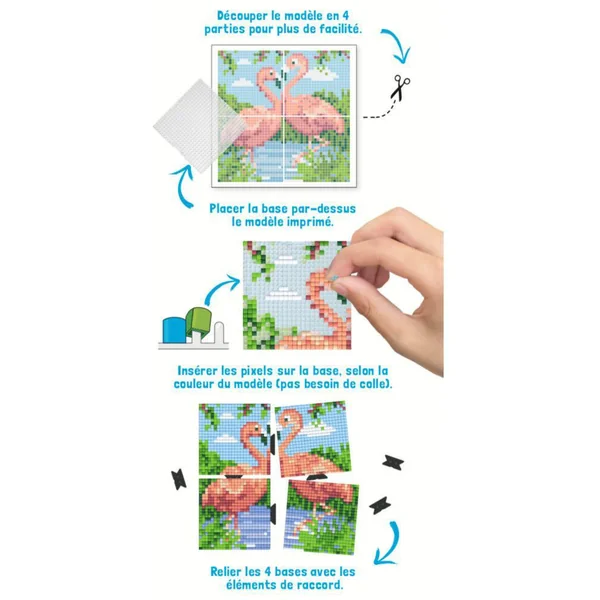 Découper le modèle en 4 parties pour plus de facilité.

Placer la base par-dessus le modèle imprimé.

Insérer les pixels sur la base, selon la couleur du modèle (pas besoin de colle).

Relier les 4 bases avec les éléments de raccord.