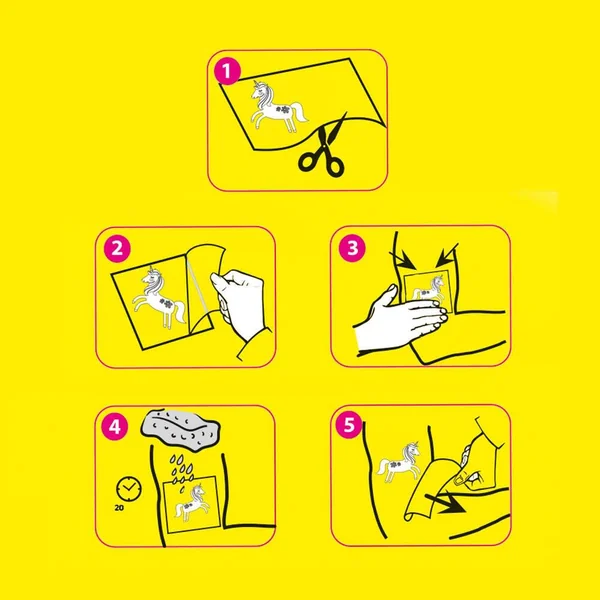 1

2

3

4

20

5