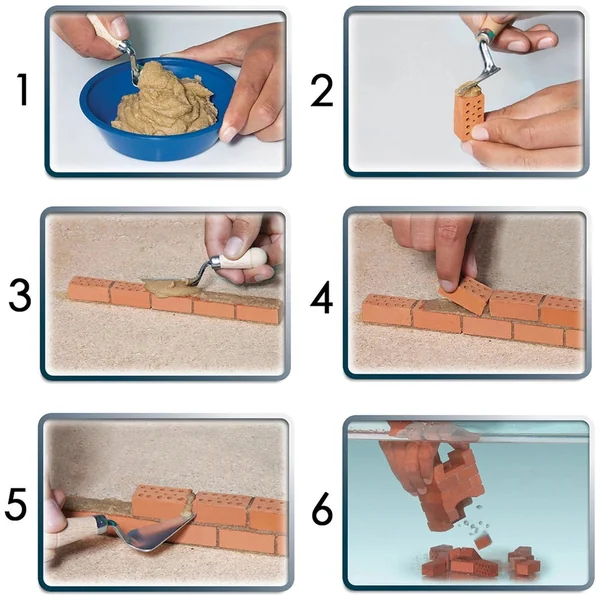 1

2

3

4

5

6